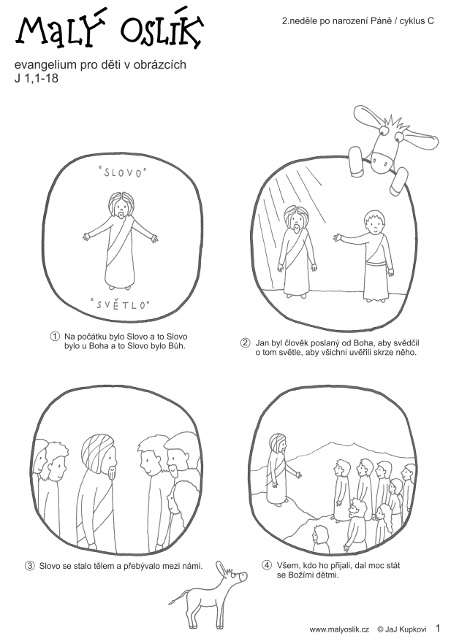 MALÝ OSLÍK

2.neděle po narození Páně / cyklus C

evangelium pro děti v obrázcích
J 1,1-18

"SLOVO"

"SVĚTLO"

① Na počátku bylo Slovo a to Slovo bylo u Boha a to Slovo bylo Bůh.

② Jan byl člověk poslaný od Boha, aby svědčil o tom světle, aby všichni uvěřili skrze něho.

③ Slovo se stalo tělem a přebývalo mezi námi.

④ Všem, kdo ho přijali, dal moc stát se Božími dětmi.

www.malyoslik.cz © JaJ Kupkovi 1