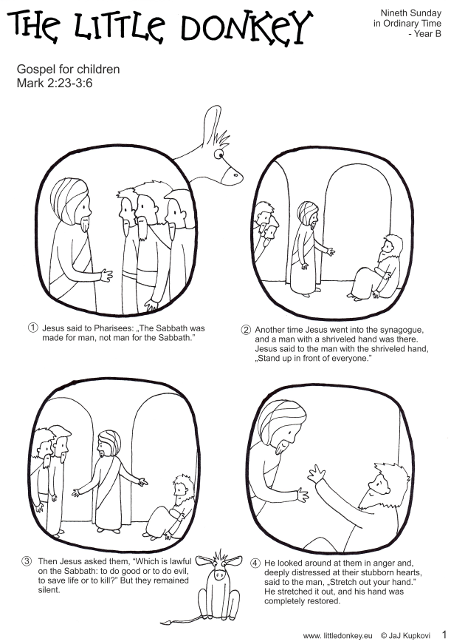 THE LITTLE DONKEY

Nineth Sunday in Ordinary Time - Year B

Gospel for children
Mark 2:23-3:6

① Jesus said to Pharisees: „The Sabbath was made for man, not man for the Sabbath."

② Another time Jesus went into the synagogue, and a man with a shriveled hand was there. Jesus said to the man with the shriveled hand, „Stand up in front of everyone."

③ Then Jesus asked them, "Which is lawful on the Sabbath: to do good or to do evil, to save life or to kill?" But they remained silent.

④ He looked around at them in anger and, deeply distressed at their stubborn hearts, said to the man, „Stretch out your hand." He stretched it out, and his hand was completely restored.

www. littledonkey.eu © JaJ Kupkovi 1